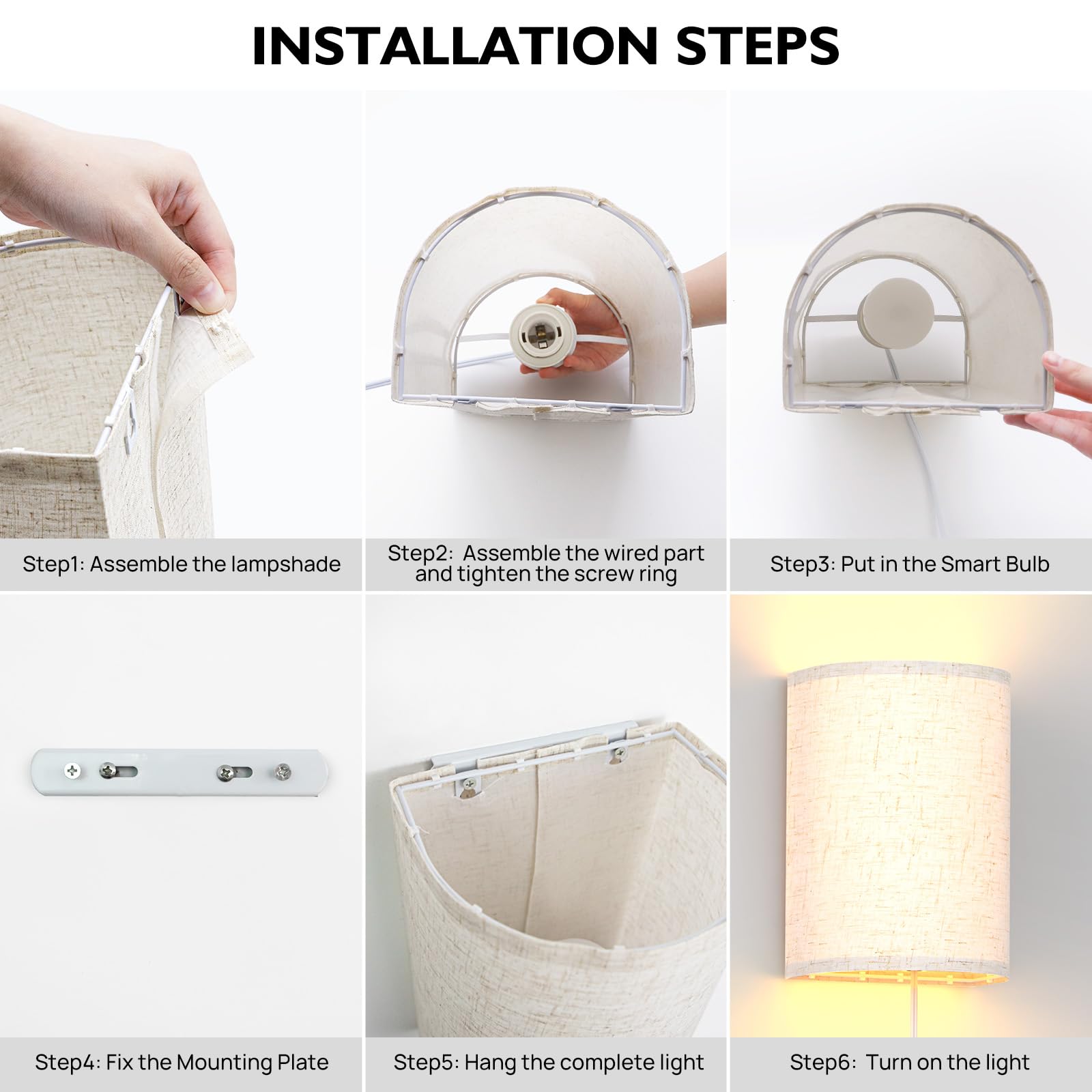 INSTALLATION STEPS

Step1: Assemble the lampshade

Step2: Assemble the wired part and tighten the screw ring

Step3: Put in the Smart Bulb

Step4: Fix the Mounting Plate

Step5: Hang the complete light

Step6: Turn on the light