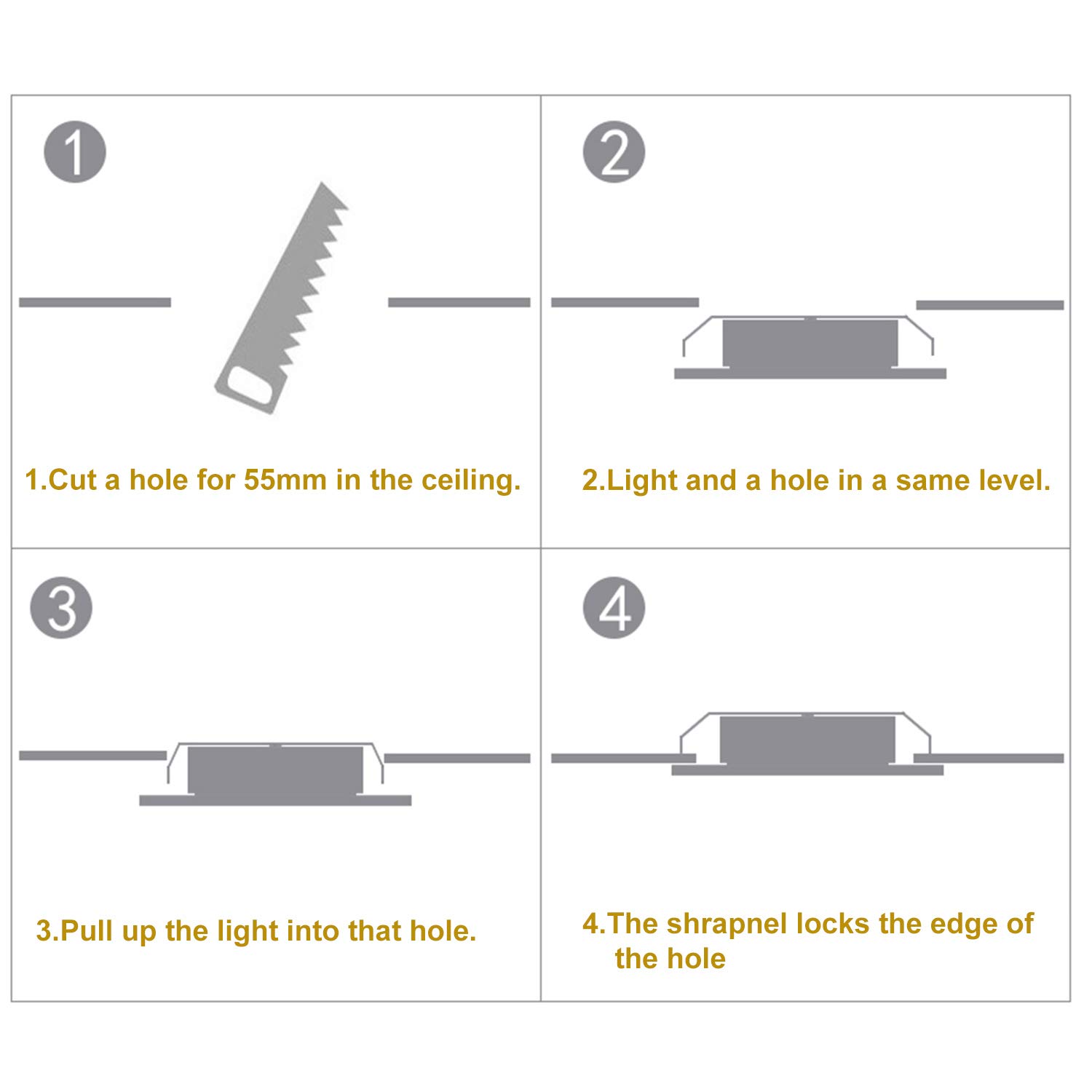 1

1.Cut a hole for 55mm in the ceiling.

2

2.Light and a hole in a same level.

3

3.Pull up the light into that hole.

4

4.The shrapnel locks the edge of the hole